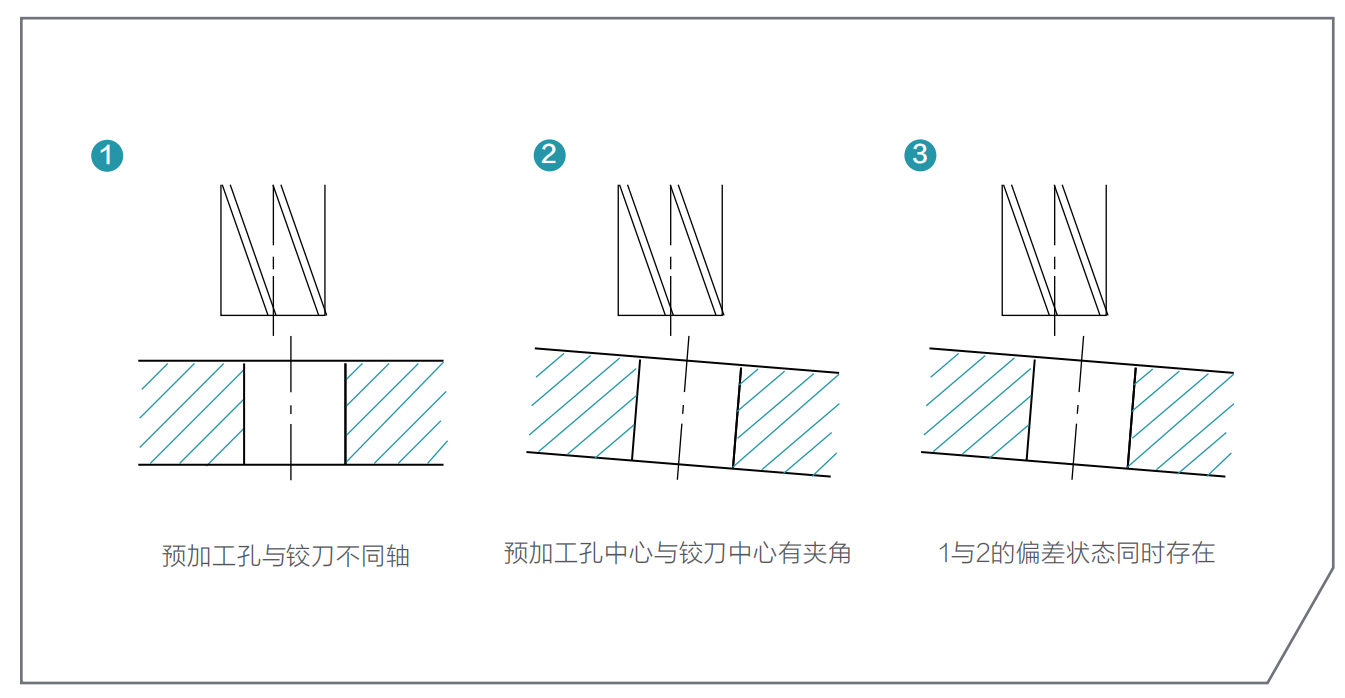 1

预加工孔与铰刀不同轴

2

预加工孔中心与铰刀中心有夹角

3

1与2的偏差状态同时存在